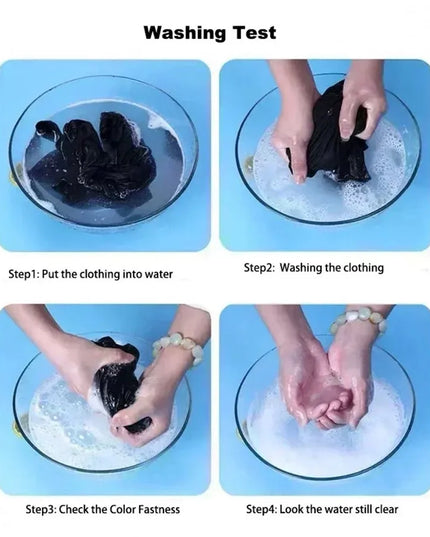 Washing Test

Step1: Put the clothing into water

Step2: Washing the clothing

Step3: Check the Color Fastness

Step4: Look the water still clear