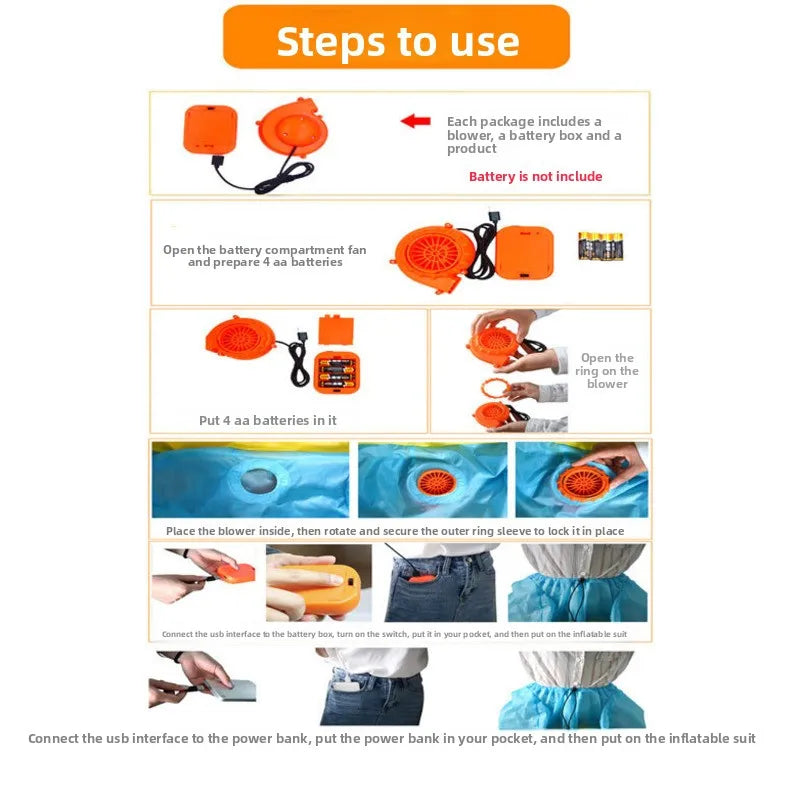 Steps to use

Each package includes a blower, a battery box and a product

Battery is not include

Open the battery compartment fan and prepare 4 aa batteries

Put 4 aa batteries in it

Open the ring on the blower

Place the blower inside, then rotate and secure the outer ring sleeve to lock it in place

Connect the usb interface to the battery box, turn on the switch, put it in your pocket, and then put on the inflatable suit

Connect the usb interface to the power bank, put the power bank in your pocket, and then put on the inflatable suit